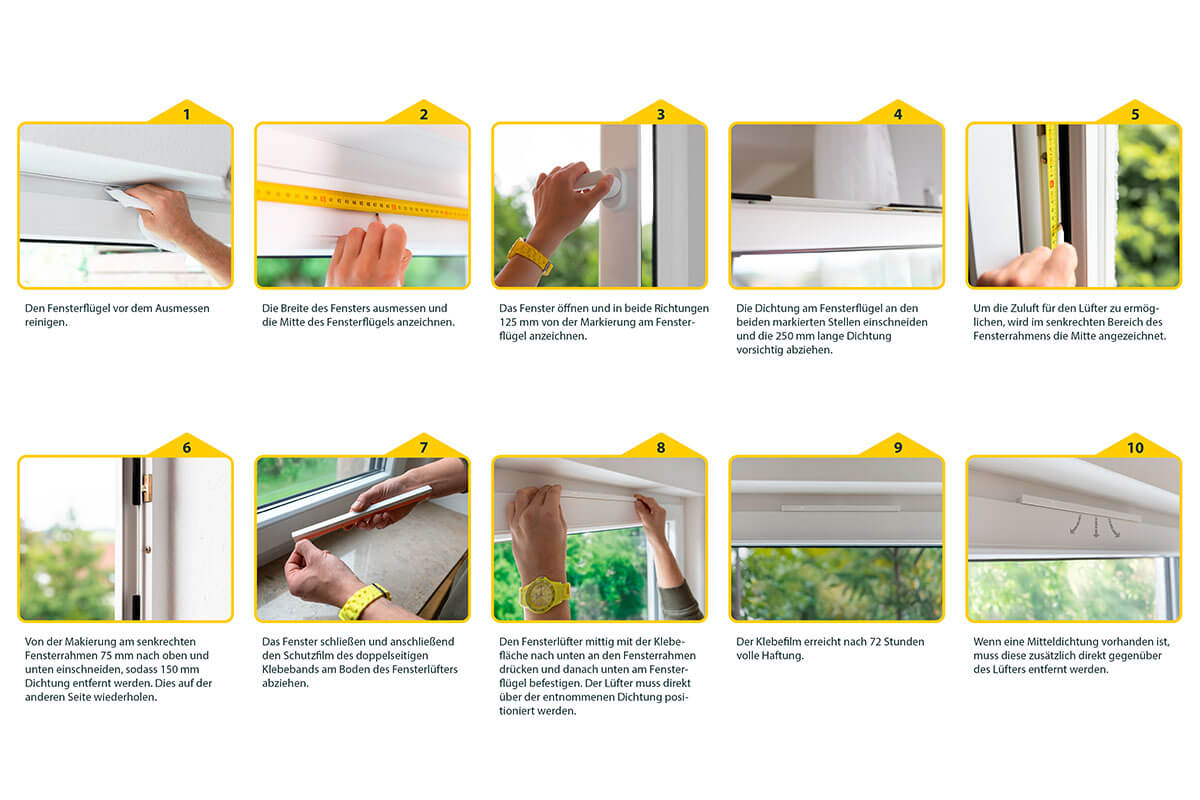 1

Den Fensterflügel vor dem Ausmessen reinigen.

2

Die Breite des Fensters ausmessen und die Mitte des Fensterflügels anzeichnen.

3

Das Fenster öffnen und in beide Richtungen 125 mm von der Markierung am Fensterflügel anzeichnen.

4

Die Dichtung am Fensterflügel an den beiden markierten Stellen einschneiden und die 250 mm lange Dichtung vorsichtig abziehen.

5

Um die Zuluft für den Lüfter zu ermöglichen, wird im senkrechten Bereich des Fensterrahmens die Mitte angezeichnet.

6

Von der Makierung am senkrechten Fensterrahmen 75 mm nach oben und unten einschneiden, sodass 150 mm Dichtung entfernt werden. Dies auf der anderen Seite wiederholen.

7

Das Fenster schließen und anschließend den Schutzfilm des doppelseitigen Klebebands am Boden des Fensterlüfters abziehen.

8

Den Fensterlüfter mittig mit der Klebefläche nach unten an den Fensterrahmen drücken und danach unten am Fensterflügel befestigen. Der Lüfter muss direkt über der entnommenen Dichtung positioniert werden.

9

Der Klebefilm erreicht nach 72 Stunden volle Haftung.

10

Wenn eine Mitteldichtung vorhanden ist, muss diese zusätzlich direkt gegenüber des Lüfters entfernt werden.