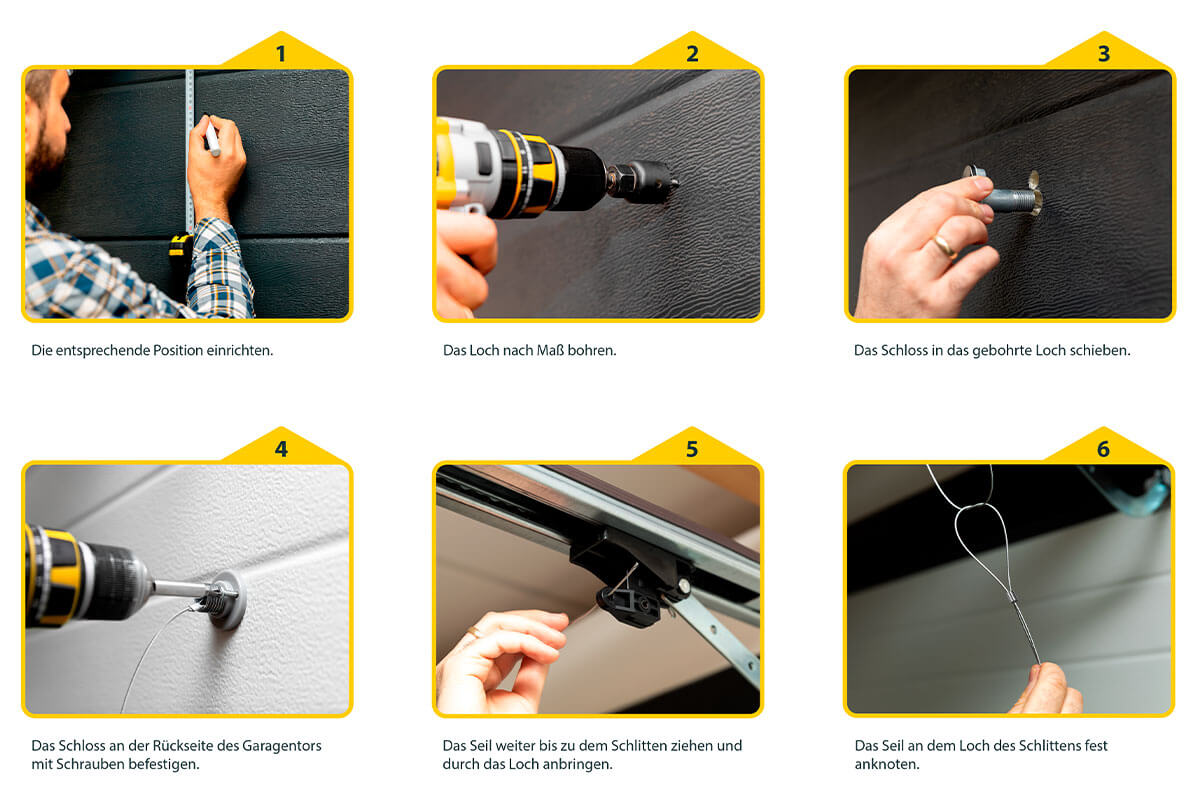 1

Die entsprechende Position einrichten.

2

Das Loch nach Maß bohren.

3

Das Schloss in das gebohrte Loch schieben.

4

Das Schloss an der Rückseite des Garagentors mit Schrauben befestigen.

5

Das Seil weiter bis zu dem Schlitten ziehen und durch das Loch anbringen.

6

Das Seil an dem Loch des Schlittens fest anknoten.