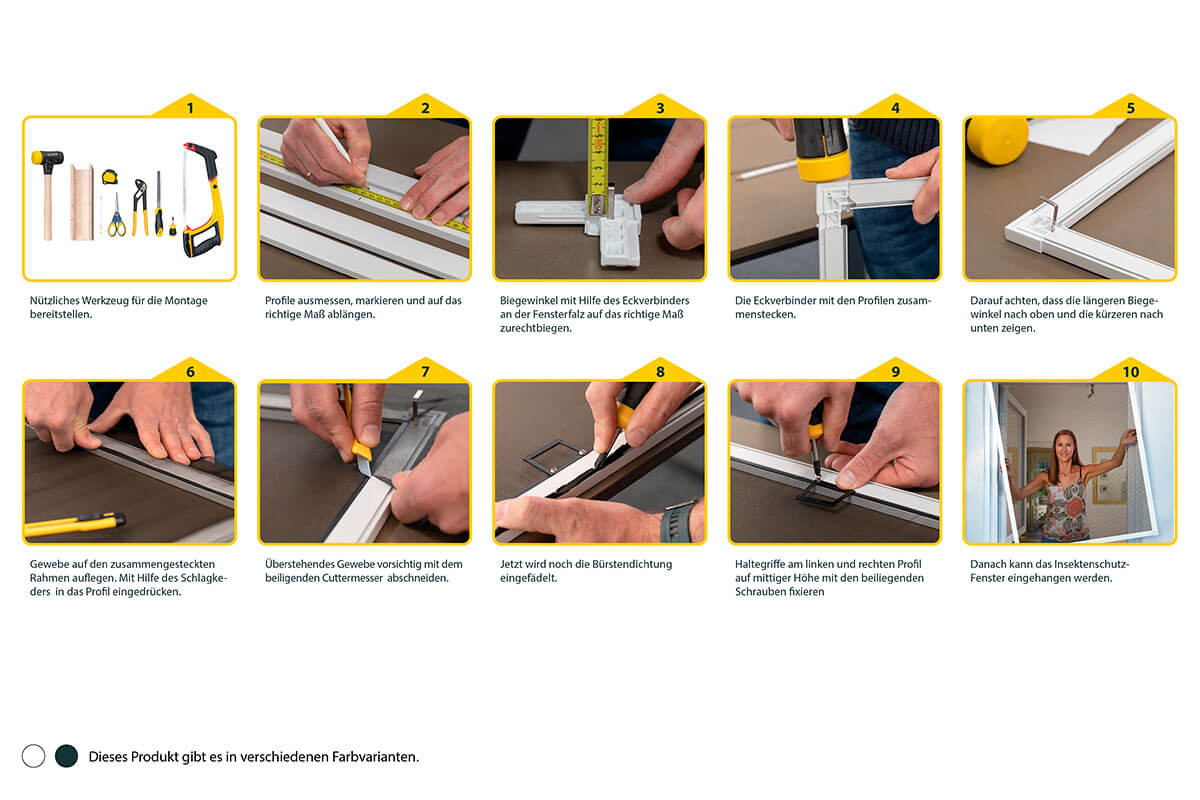 1

Nützliches Werkzeug für die Montage bereitstellen.

2

Profile ausmessen, markieren und auf das richtige Maß ablängen.

3

Biegewinkel mit Hilfe des Eckverbinders an der Fensterfalz auf das richtige Maß zurechtbiegen.

4

Die Eckverbinder mit den Profilen zusammenstecken.

5

Darauf achten, dass die längeren Biegewinkel nach oben und die kürzeren nach unten zeigen.

6

Gewebe auf den zusammengesteckten Rahmen auflegen. Mit Hilfe des Schlagkeders in das Profil eingedrücken.

7

Überstehendes Gewebe vorsichtig mit dem beiligenden Cuttermesser abschneiden.

8

Jetzt wird noch die Bürstendichtung eingefädelt.

9

Haltegriffe am linken und rechten Profil auf mittiger Höhe mit den beiliegenden Schrauben fixieren

10

Danach kann das Insektenschutz-Fenster eingehangen werden.

Dieses Produkt gibt es in verschiedenen Farbvarianten.