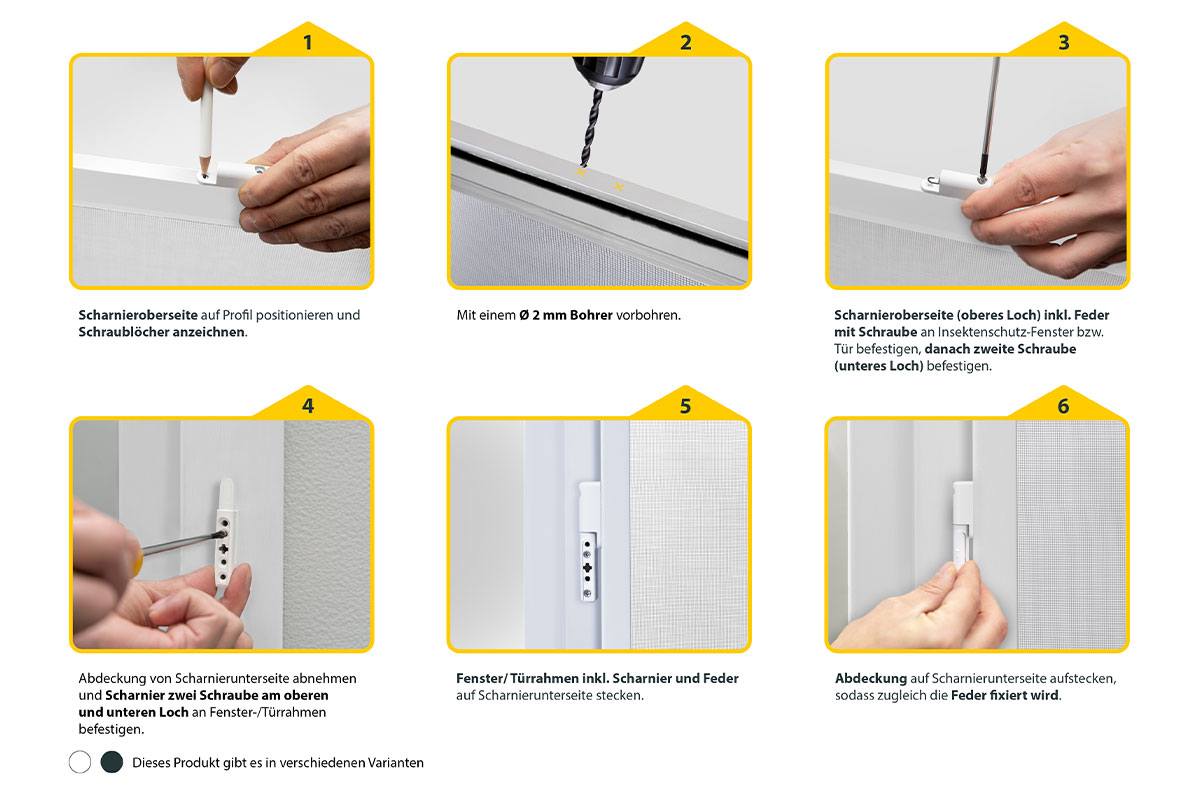 1

Scharnieroberseite auf Profil positionieren und Schraublöcher anzeichnen.

2

Mit einem Ø 2 mm Bohrer vorbohren.

3

Scharnieroberseite (oberes Loch) inkl. Feder mit Schraube an Insektenschutz-Fenster bzw. Tür befestigen, danach zweite Schraube (unteres Loch) befestigen.

4

Abdeckung von Scharnierunterseite abnehmen und Scharnier zwei Schraube am oberen und unteren Loch an Fenster-/Türrahmen befestigen.

5

Fenster/ Türrahmen inkl. Scharnier und Feder auf Scharnierunterseite stecken.

6

Abdeckung auf Scharnierunterseite aufstecken, sodass zugleich die Feder fixiert wird.

Dieses Produkt gibt es in verschiedenen Varianten