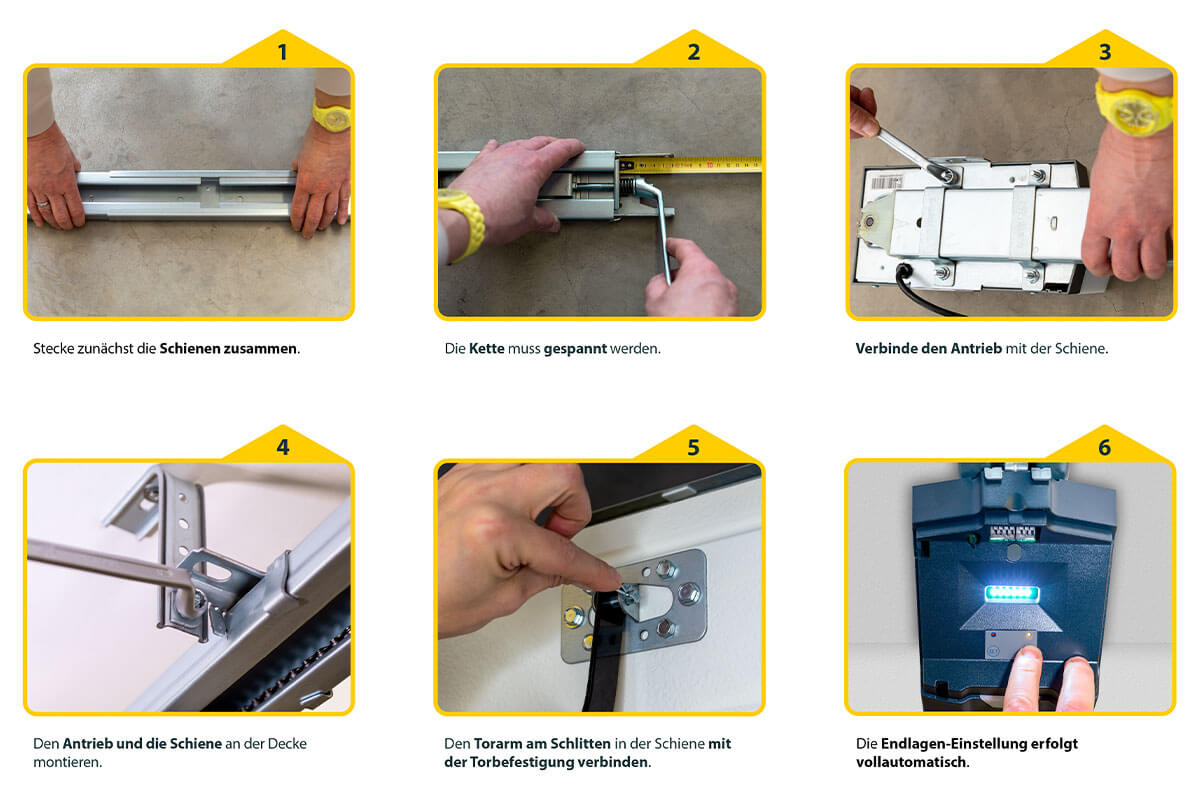 1

Stecke zunächst die Schienen zusammen.

2

Die Kette muss gespannt werden.

3

Verbinde den Antrieb mit der Schiene.

4

Den Antrieb und die Schiene an der Decke montieren.

5

Den Torarm am Schlitten in der Schiene mit der Torbefestigung verbinden.

6

Die Endlagen-Einstellung erfolgt vollautomatisch.