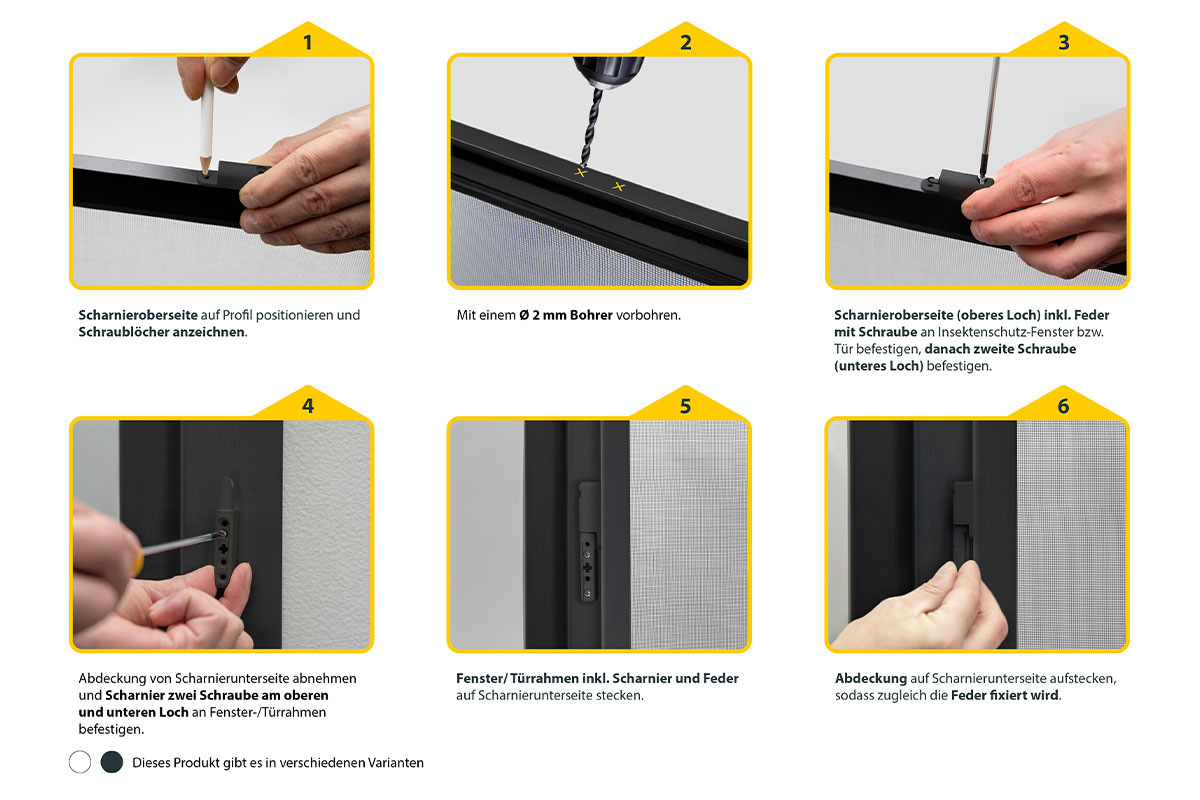 1

Scharnieroberseite auf Profil positionieren und Schraublöcher anzeichnen.

2

Mit einem Ø 2 mm Bohrer vorbohren.

3

Scharnieroberseite (oberes Loch) inkl. Feder mit Schraube an Insektenschutz-Fenster bzw. Tür befestigen, danach zweite Schraube (unteres Loch) befestigen.

4

Abdeckung von Scharnierunterseite abnehmen und Scharnier zwei Schraube am oberen und unteren Loch an Fenster-/Türrahmen befestigen.

5

Fenster/ Türrahmen inkl. Scharnier und Feder auf Scharnierunterseite stecken.

6

Abdeckung auf Scharnierunterseite aufstecken, sodass zugleich die Feder fixiert wird.

Dieses Produkt gibt es in verschiedenen Varianten